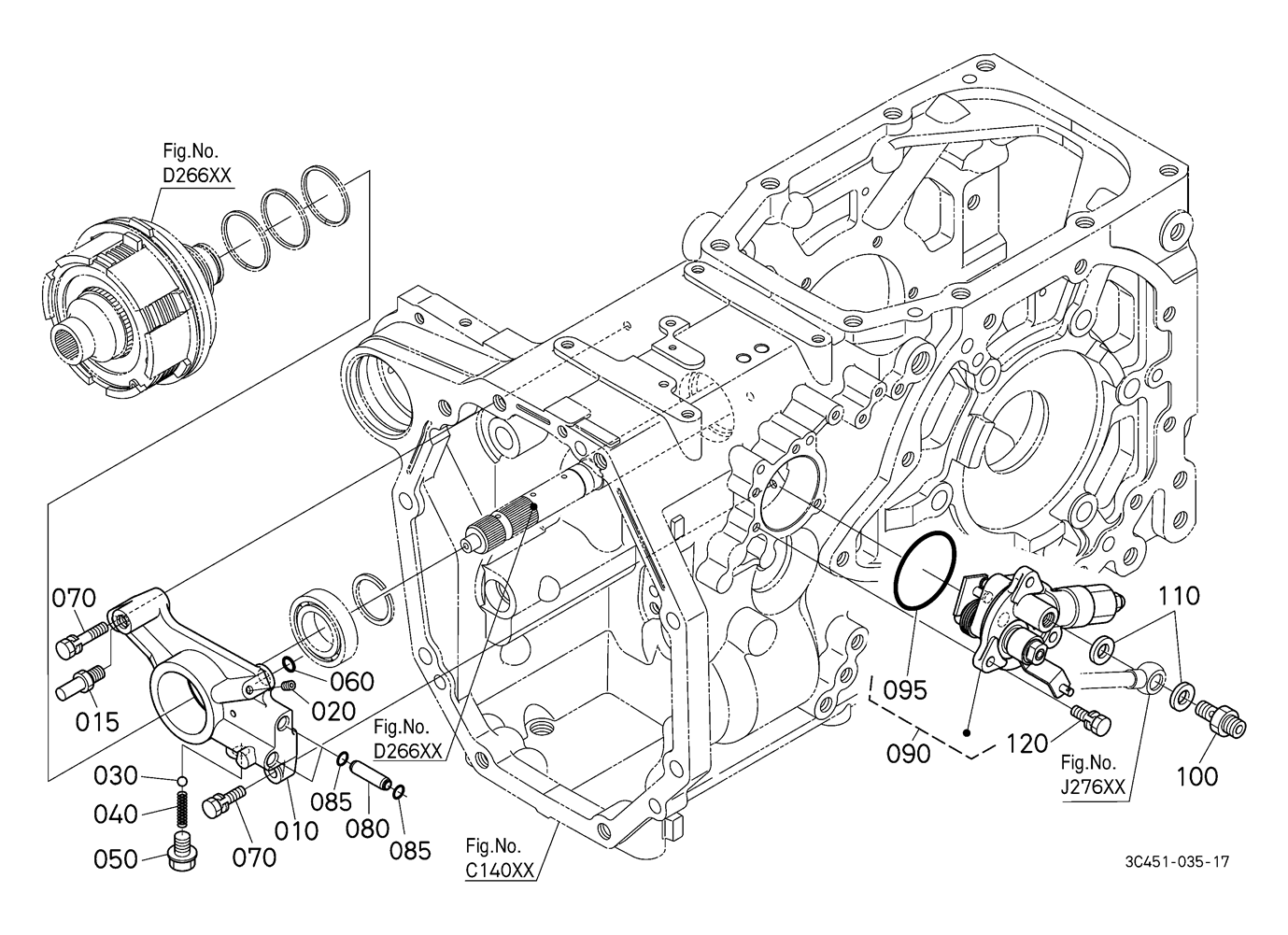 Fig.No.
D266XX

070

015

060

020

Fig.No.
D266XX

030

040

050

070

010

085

080

085

Fig.No.
C140XX

095

090

110

120

Fig.No.
J276XX

100

3C451-035-17